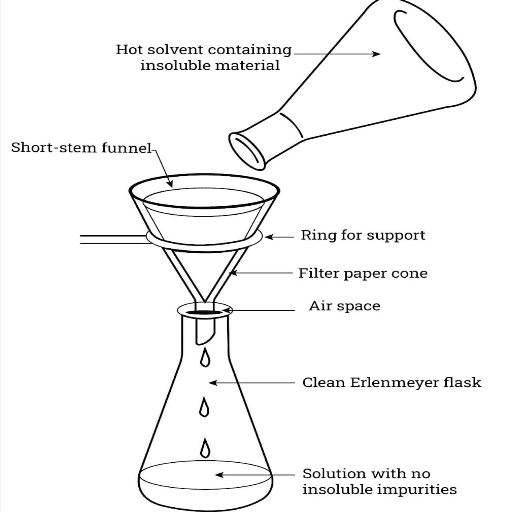 Hot solvent containing insoluble material

Short-stem funnel

Ring for support

Filter paper cone

Air space

Clean Erlenmeyer flask

Solution with no insoluble impurities